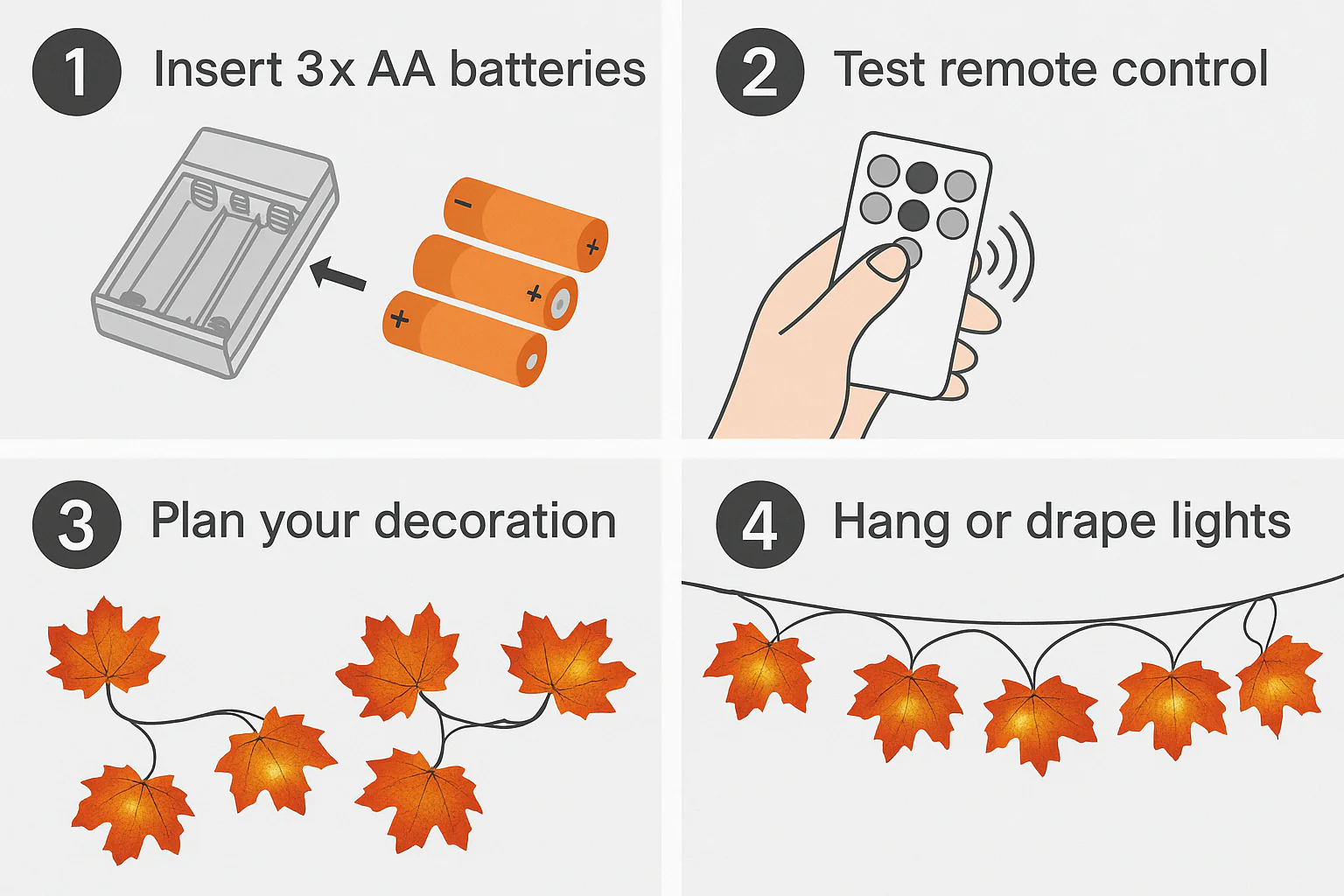 1 Insert 3x AA batteries

−
+
+
+

2 Test remote control

3 Plan your decoration

4 Hang or drape lights