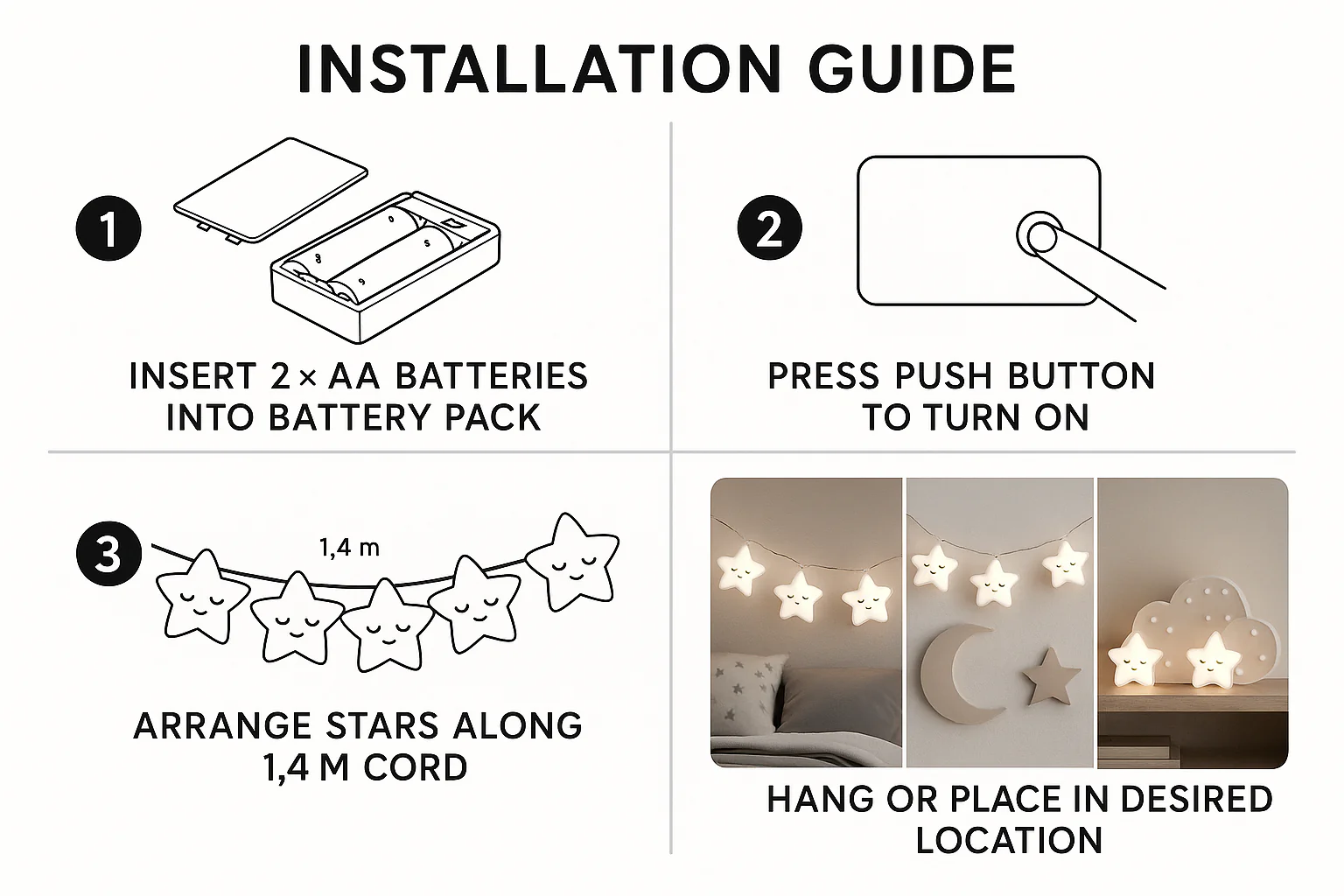 INSTALLATION GUIDE

1

INSERT 2 × AA BATTERIES INTO BATTERY PACK

2

PRESS PUSH BUTTON TO TURN ON

3

1,4 m

ARRANGE STARS ALONG 1,4 M CORD

HANG OR PLACE IN DESIRED LOCATION