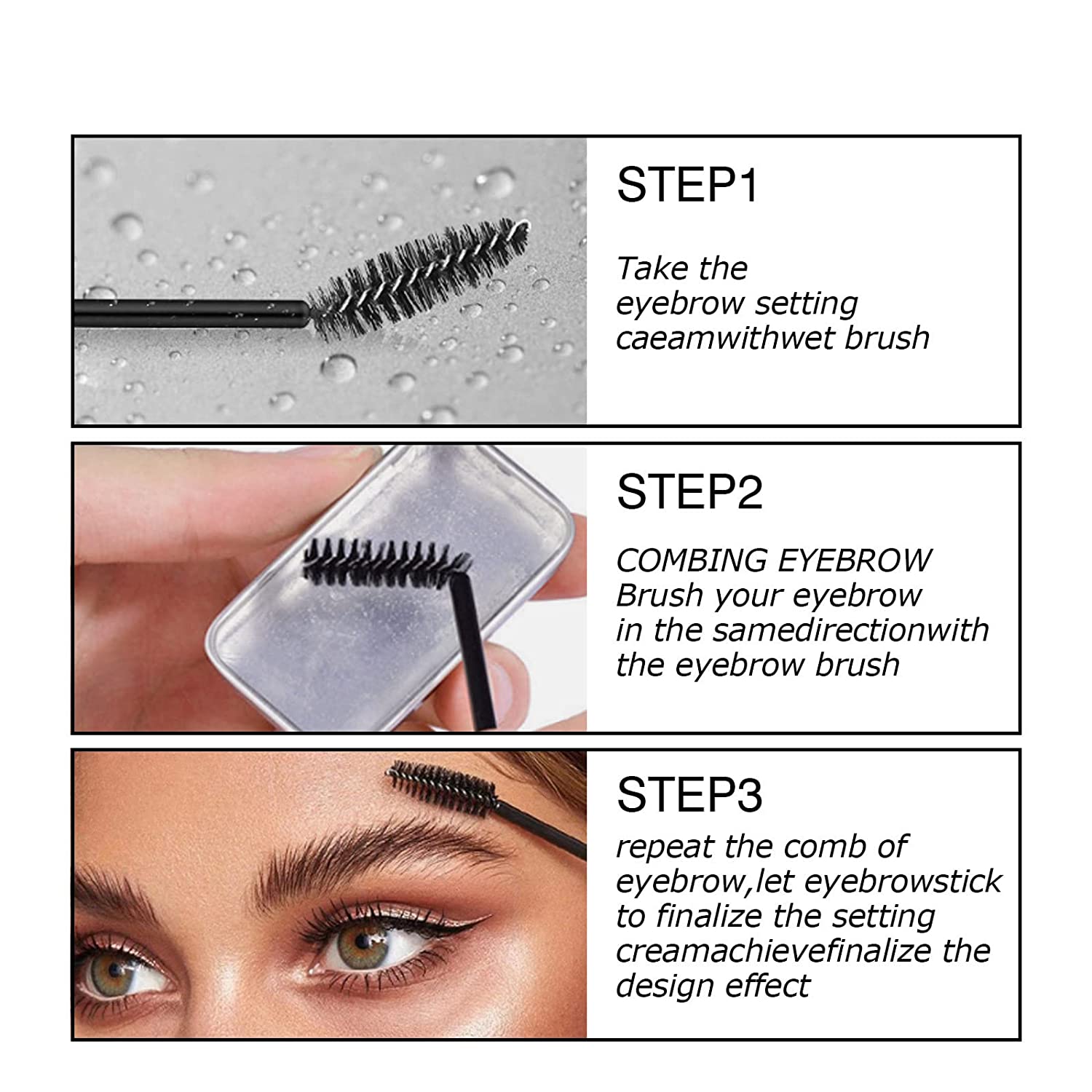 STEP1

Take the eyebrow setting caeamwithwet brush

STEP2

COMBING EYEBROW
Brush your eyebrow in the samedirectionwith the eyebrow brush

STEP3

repeat the comb of eyebrow,let eyebrowstick to finalize the setting creamachievefinalize the design effect