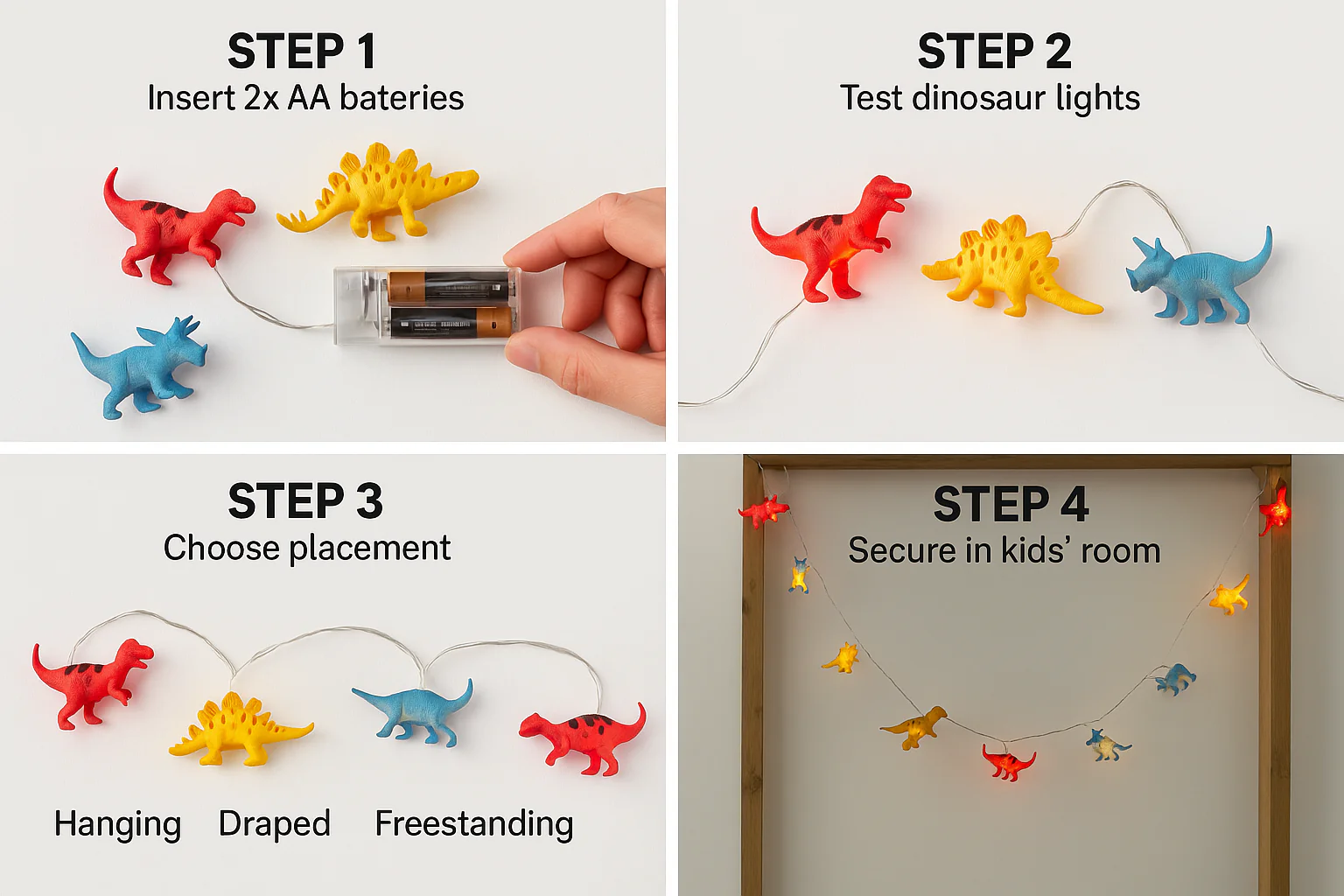 STEP 1
Insert 2x AA bateries

STEP 2
Test dinosaur lights

STEP 3
Choose placement

Hanging Draped Freestanding

STEP 4
Secure in kids' room